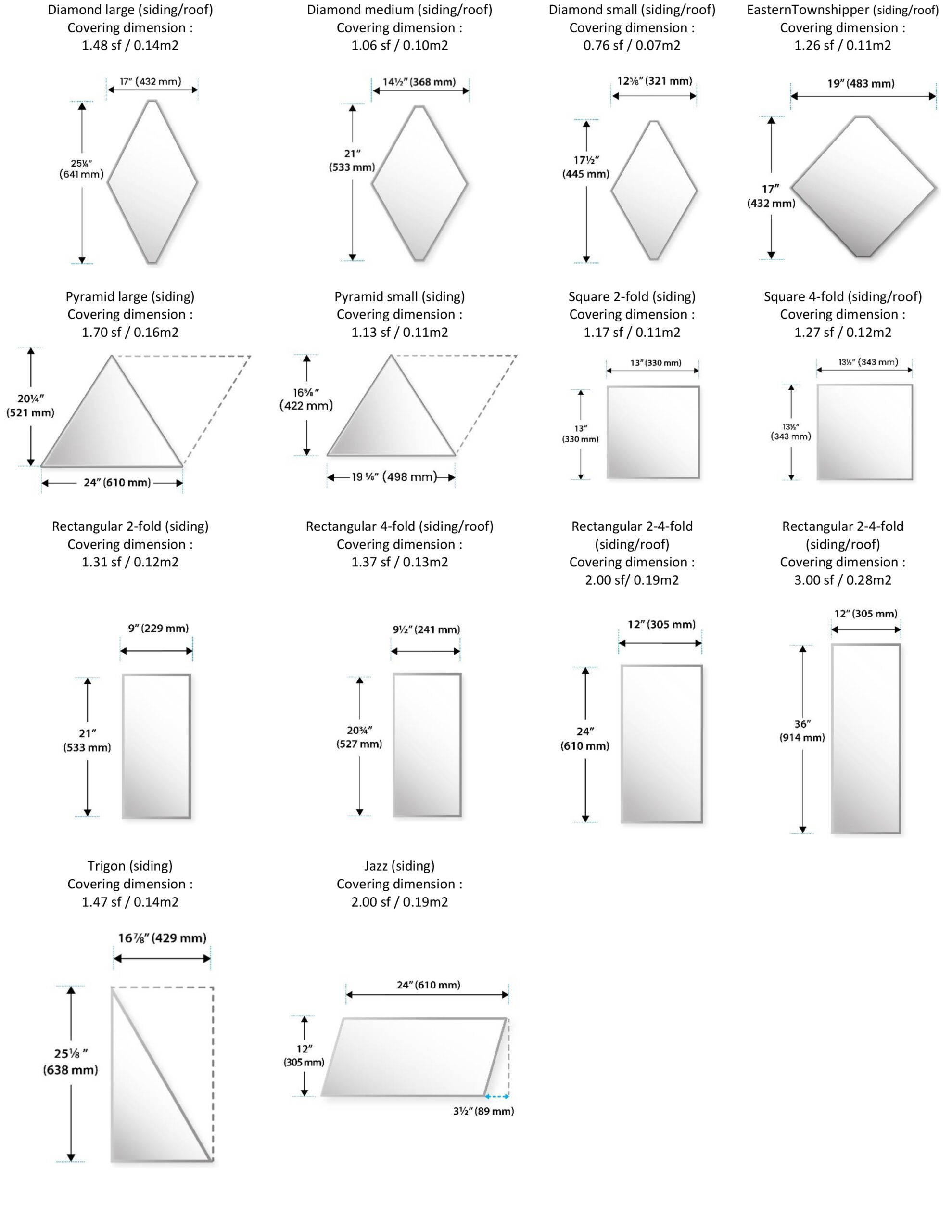 Diamond large (siding/roof)
Covering dimension :
1.48 sf / 0.14m2

17″ (432 mm)
25¼″ (641 mm)

Diamond medium (siding/roof)
Covering dimension :
1.06 sf / 0.10m2

14½″ (368 mm)
21″ (533 mm)

Diamond small (siding/roof)
Covering dimension :
0.76 sf / 0.07m2

12⅝″ (321 mm)
17½″ (445 mm)

EasternTownshipper (siding/roof)
Covering dimension :
1.26 sf / 0.11m2

19″ (483 mm)
17″ (432 mm)

Pyramid large (siding)
Covering dimension :
1.70 sf / 0.16m2

20¼″ (521 mm)
24″ (610 mm)

Pyramid small (siding)
Covering dimension :
1.13 sf / 0.11m2

16⅝″ (422 mm)
19 ⅝″ (498 mm)

Square 2-fold (siding)
Covering dimension :
1.17 sf / 0.11m2

13″ (330 mm)
13″ (330 mm)

Square 4-fold (siding/roof)
Covering dimension :
1.27 sf / 0.12m2

13½″ (343 mm)
13½″ (343 mm)

Rectangular 2-fold (siding)
Covering dimension :
1.31 sf / 0.12m2

9″ (229 mm)
21″ (533 mm)

Rectangular 4-fold (siding/roof)
Covering dimension :
1.37 sf / 0.13m2

9½″ (241 mm)
20¾″ (527 mm)

Rectangular 2-4-fold (siding/roof)
Covering dimension :
2.00 sf/ 0.19m2

12″ (305 mm)
24″ (610 mm)

Rectangular 2-4-fold (siding/roof)
Covering dimension :
3.00 sf / 0.28m2

12″ (305 mm)
36″ (914 mm)

Trigon (siding)
Covering dimension :
1.47 sf / 0.14m2

16⅞″ (429 mm)
25⅛″ (638 mm)

Jazz (siding)
Covering dimension :
2.00 sf / 0.19m2

24″ (610 mm)
12″ (305 mm)
3½″ (89 mm)